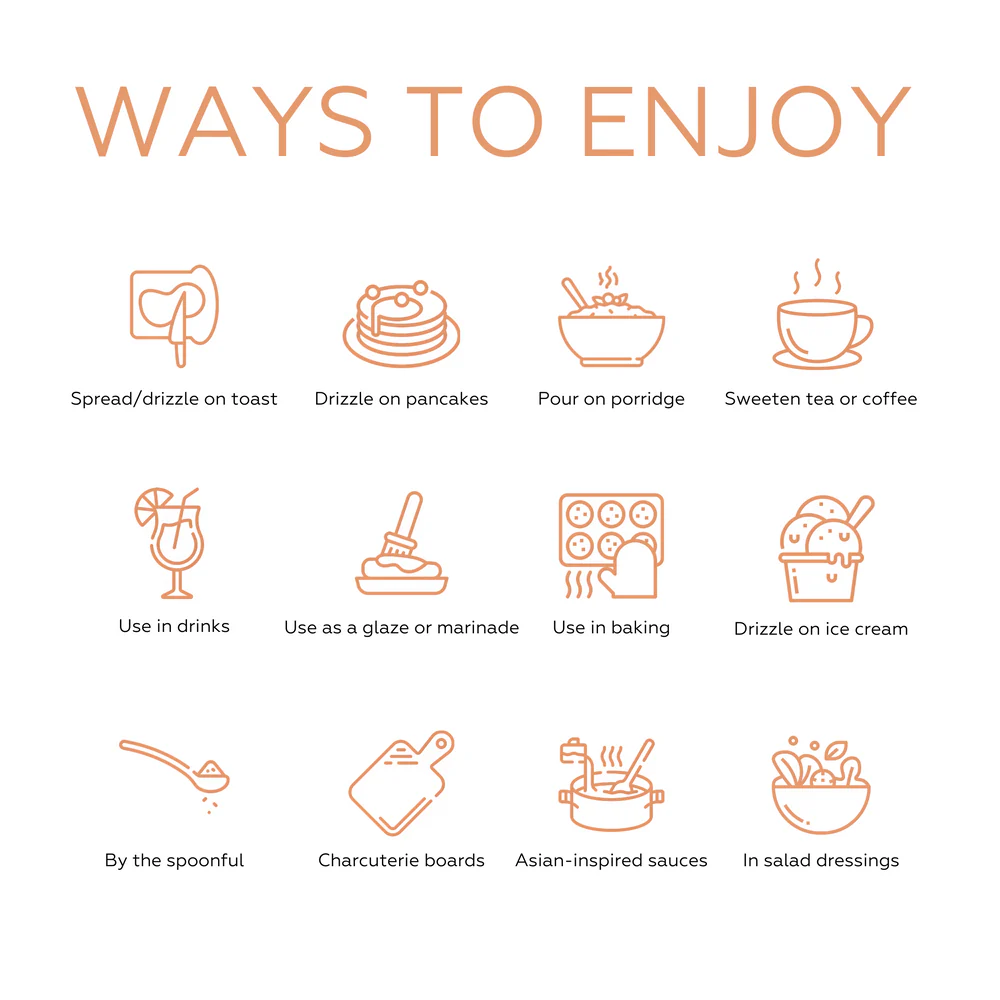 WAYS TO ENJOY

Spread/drizzle on toast

Drizzle on pancakes

Pour on porridge

Sweeten tea or coffee

Use in drinks

Use as a glaze or marinade

Use in baking

Drizzle on ice cream

By the spoonful

Charcuterie boards

Asian-inspired sauces

In salad dressings